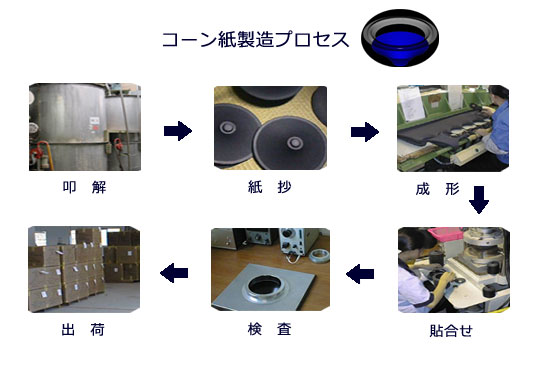 コーン紙製造プロセス

叩 解

紙 抄

成 形

貼合せ

検 査

出 荷